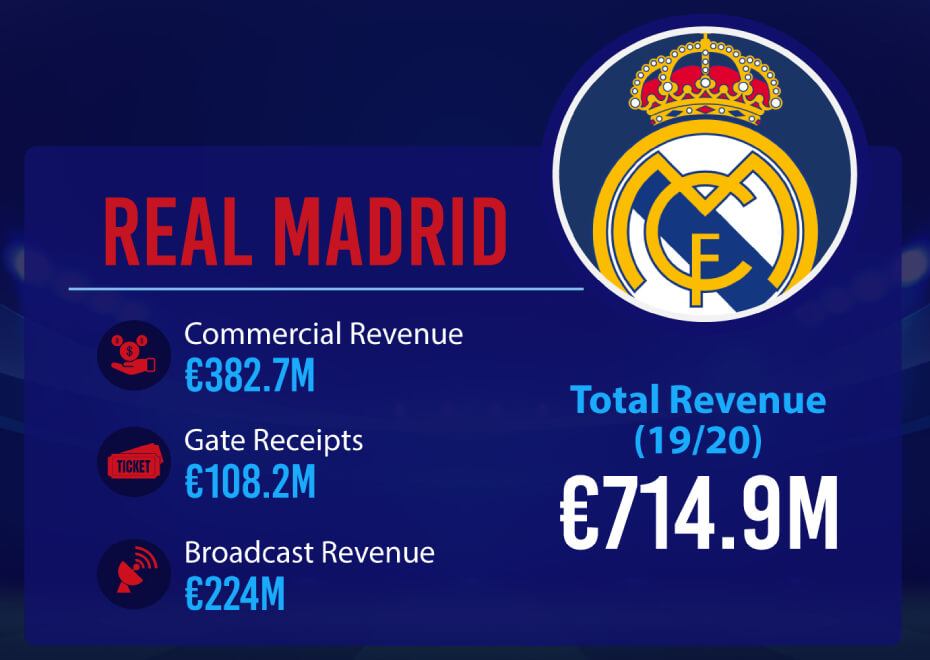 REAL MADRID

Commercial Revenue
€382.7M

TICKET

Gate Receipts
€108.2M

Broadcast Revenue
€224M

Total Revenue
(19/20)
€714.9M